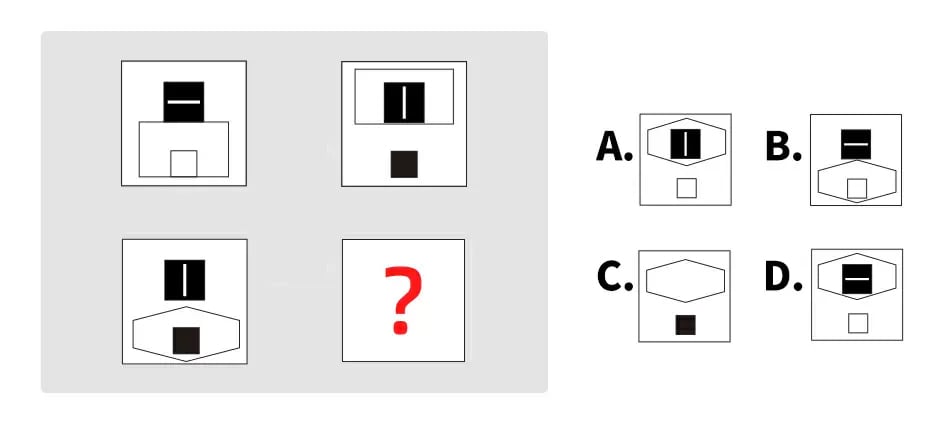 ?

A.

B.

C.

D.